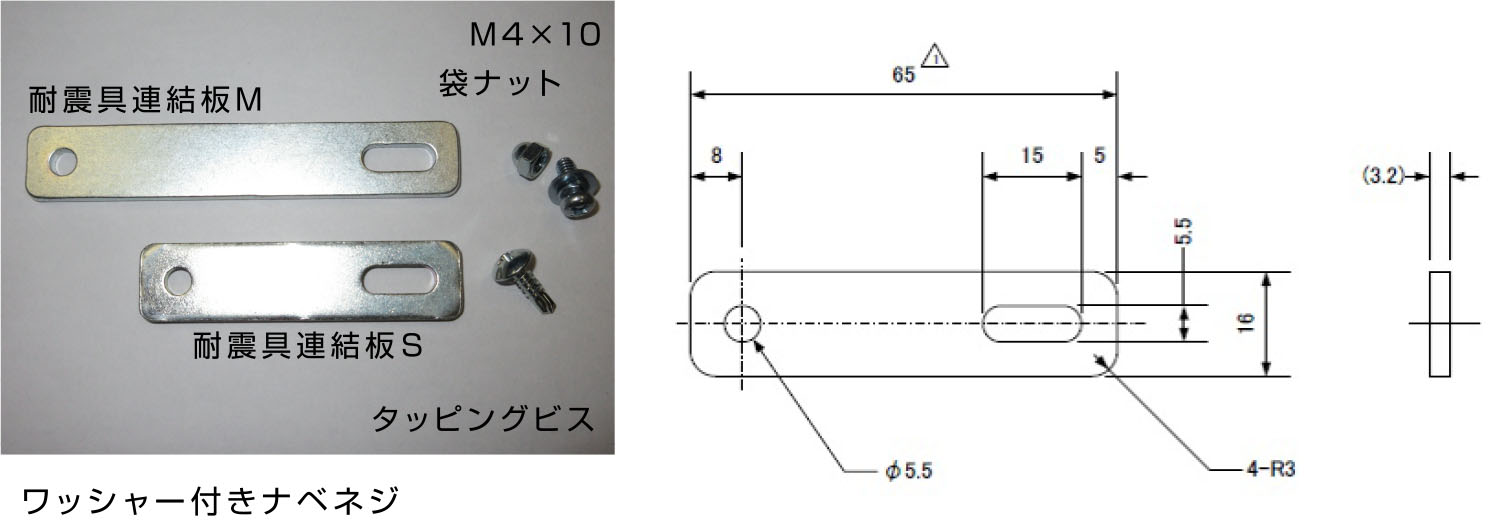 M4×10
袋ナット
耐震具連結板M
耐震具連結板S
タッピングビス
ワッシャー付きナベネジ

65 1
8
15
5
(3.2)
5.5
16
$\phi$5.5
4-R3